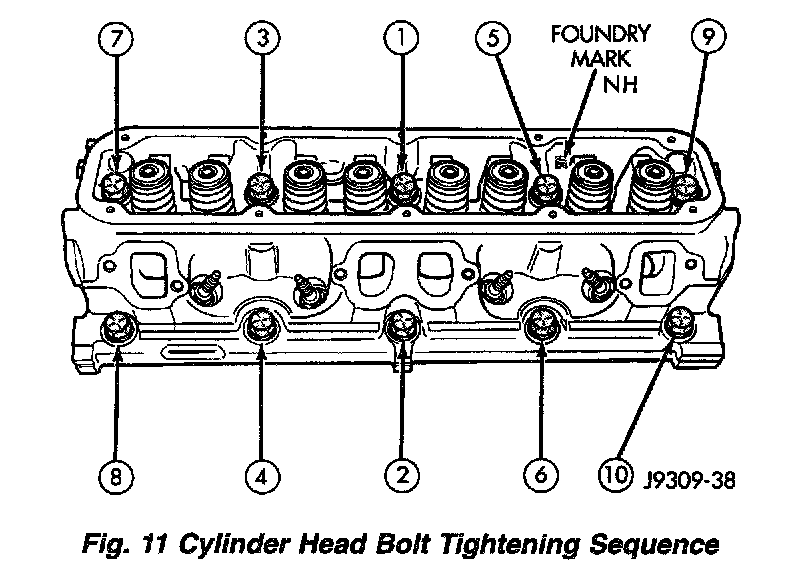 7
3
1
5
FOUNDRY MARK NH
9

8
4
2
6
10
J9309-38

Fig. 11 Cylinder Head Bolt Tightening Sequence