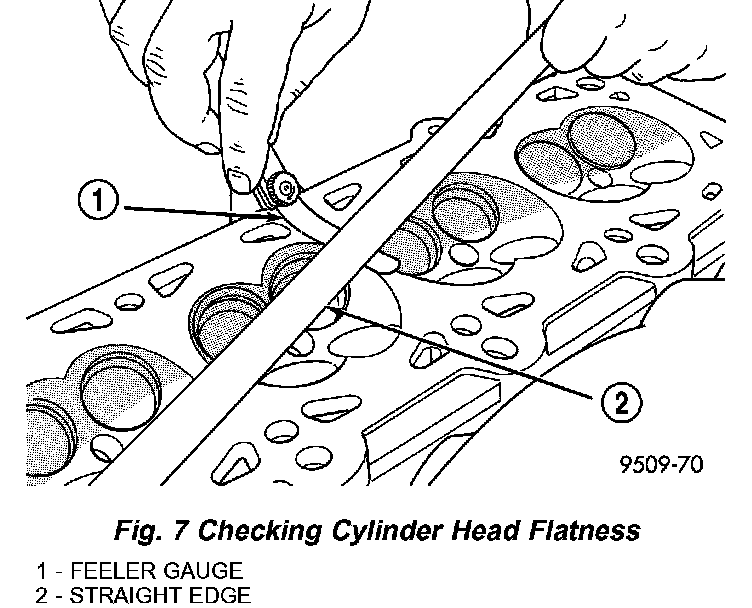 1

2

9509-70

Fig. 7 Checking Cylinder Head Flatness

1 - FEELER GAUGE
2 - STRAIGHT EDGE