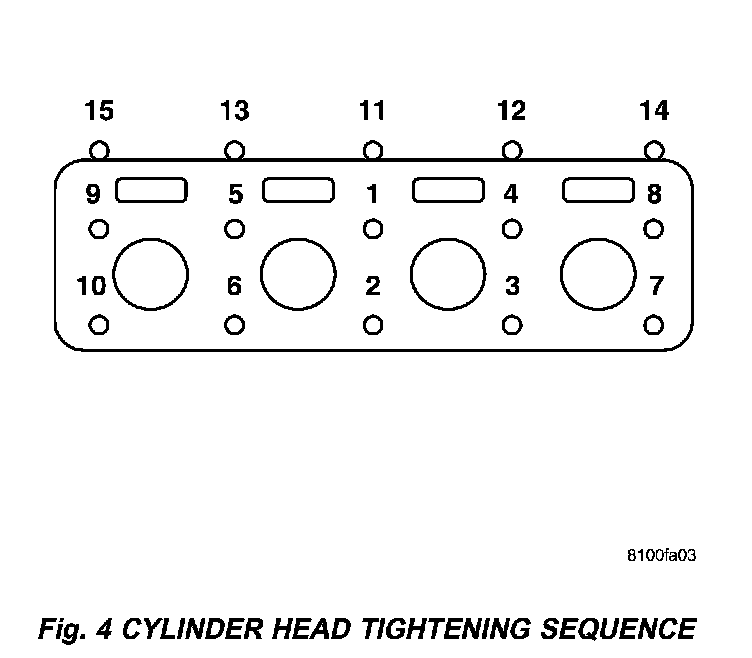 15 13 11 12 14

9 5 1 4 8

10 6 2 3 7

8100fa03

Fig. 4 CYLINDER HEAD TIGHTENING SEQUENCE