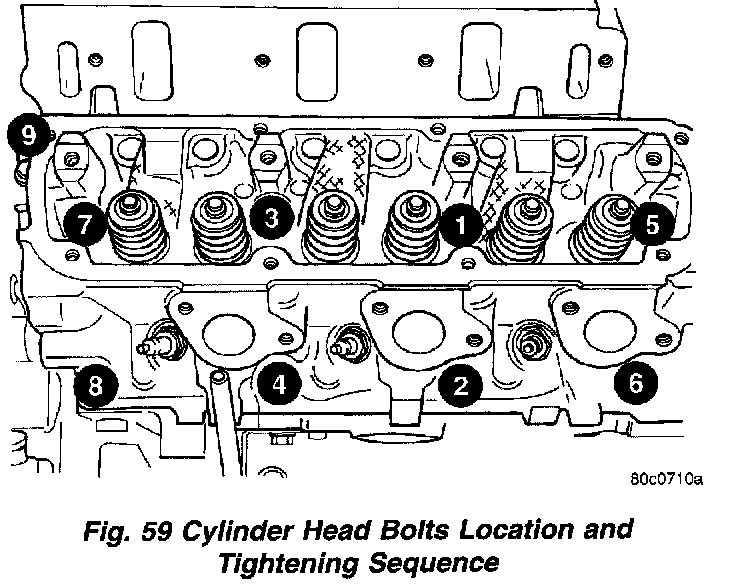 9
7
3
1
5
8
4
2
6
80c0710a

Fig. 59 Cylinder Head Bolts Location and Tightening Sequence