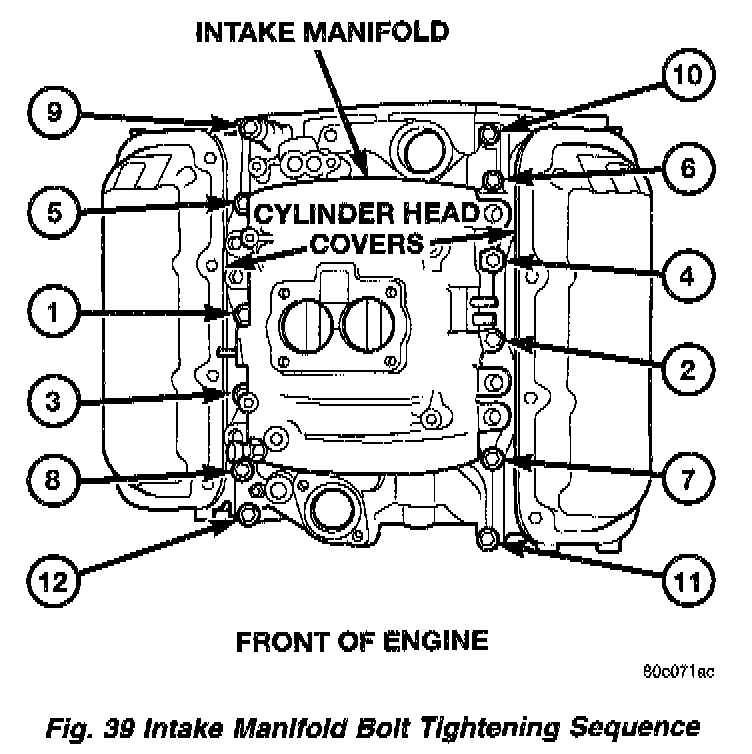 INTAKE MANIFOLD

9

10

6

5

CYLINDER HEAD COVERS

4

1

2

3

8

7

12

11

FRONT OF ENGINE

80c071ac

Fig. 39 Intake Manifold Bolt Tightening Sequence