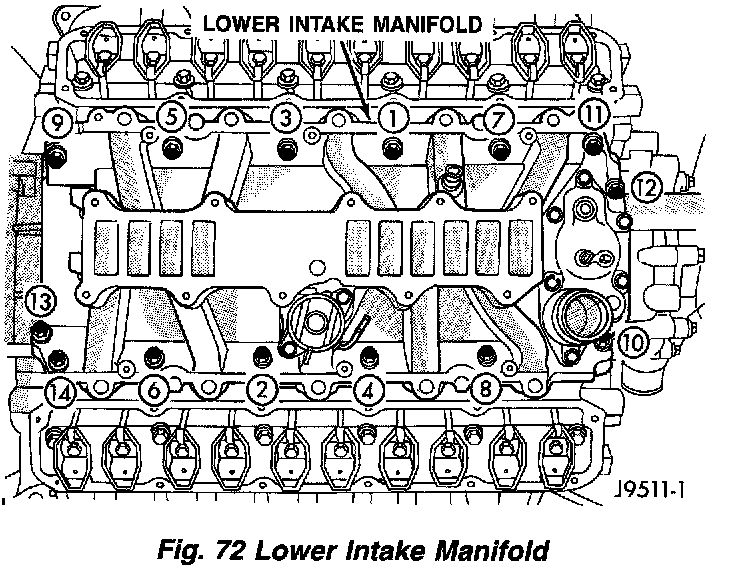 LOWER INTAKE MANIFOLD

9
5
3
1
7
11
12
13
10
14
6
2
4
8

J9511-1

Fig. 72 Lower Intake Manifold