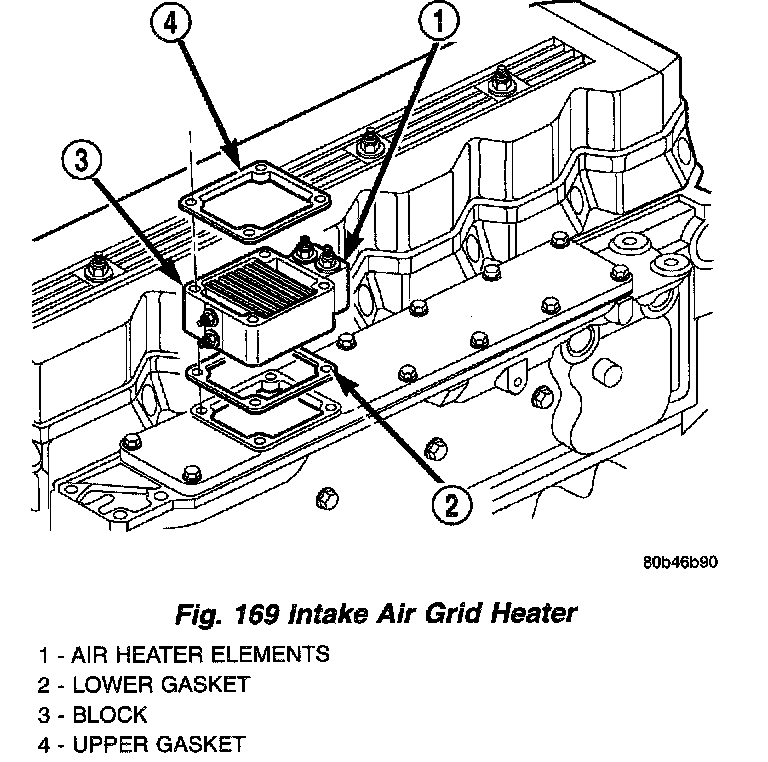 4
1
3
2

80b46b90

Fig. 169 Intake Air Grid Heater

1 - AIR HEATER ELEMENTS
2 - LOWER GASKET
3 - BLOCK
4 - UPPER GASKET