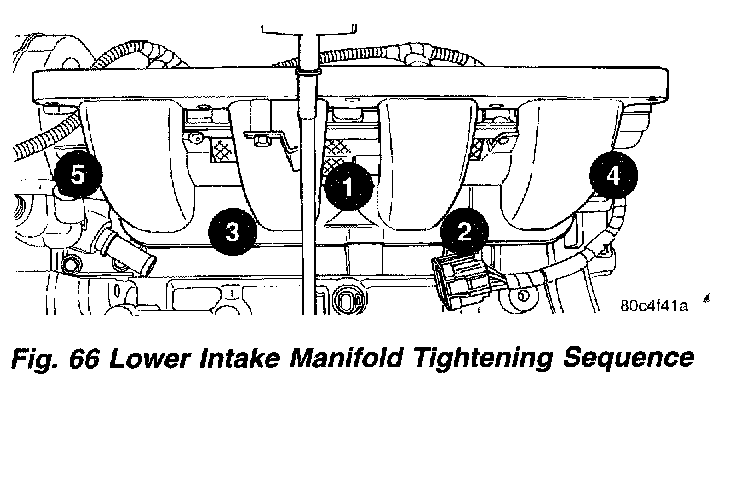 5
1
4
3
2
80c4f41a

Fig. 66 Lower Intake Manifold Tightening Sequence