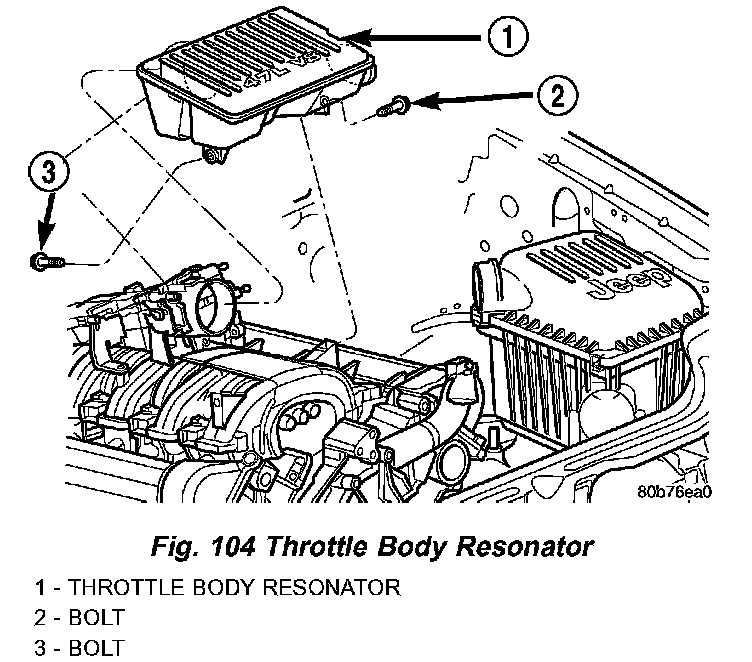 1
2
3
4.7L V8
Jeep
80b76ea0

Fig. 104 Throttle Body Resonator

1 - THROTTLE BODY RESONATOR
2 - BOLT
3 - BOLT