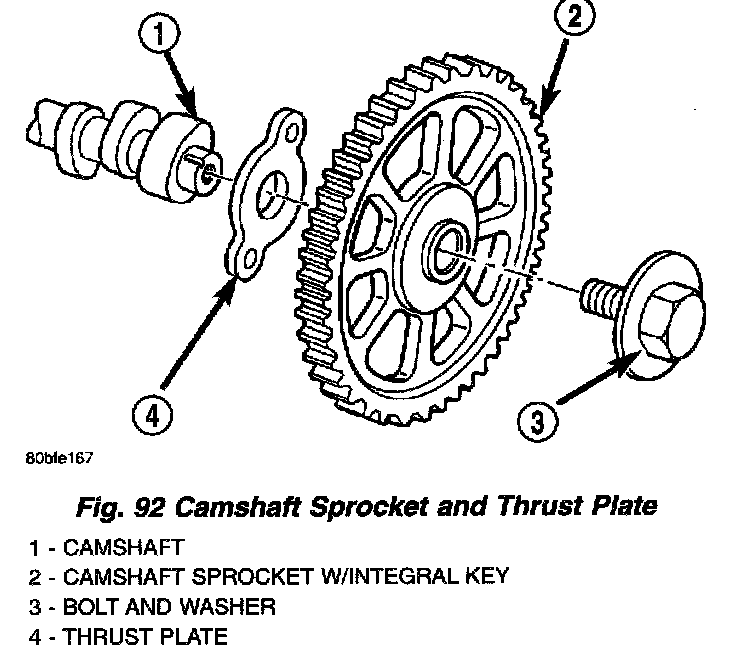 1
2
4
3
80ble167

Fig. 92 Camshaft Sprocket and Thrust Plate

1 - CAMSHAFT
2 - CAMSHAFT SPROCKET W/INTEGRAL KEY
3 - BOLT AND WASHER
4 - THRUST PLATE