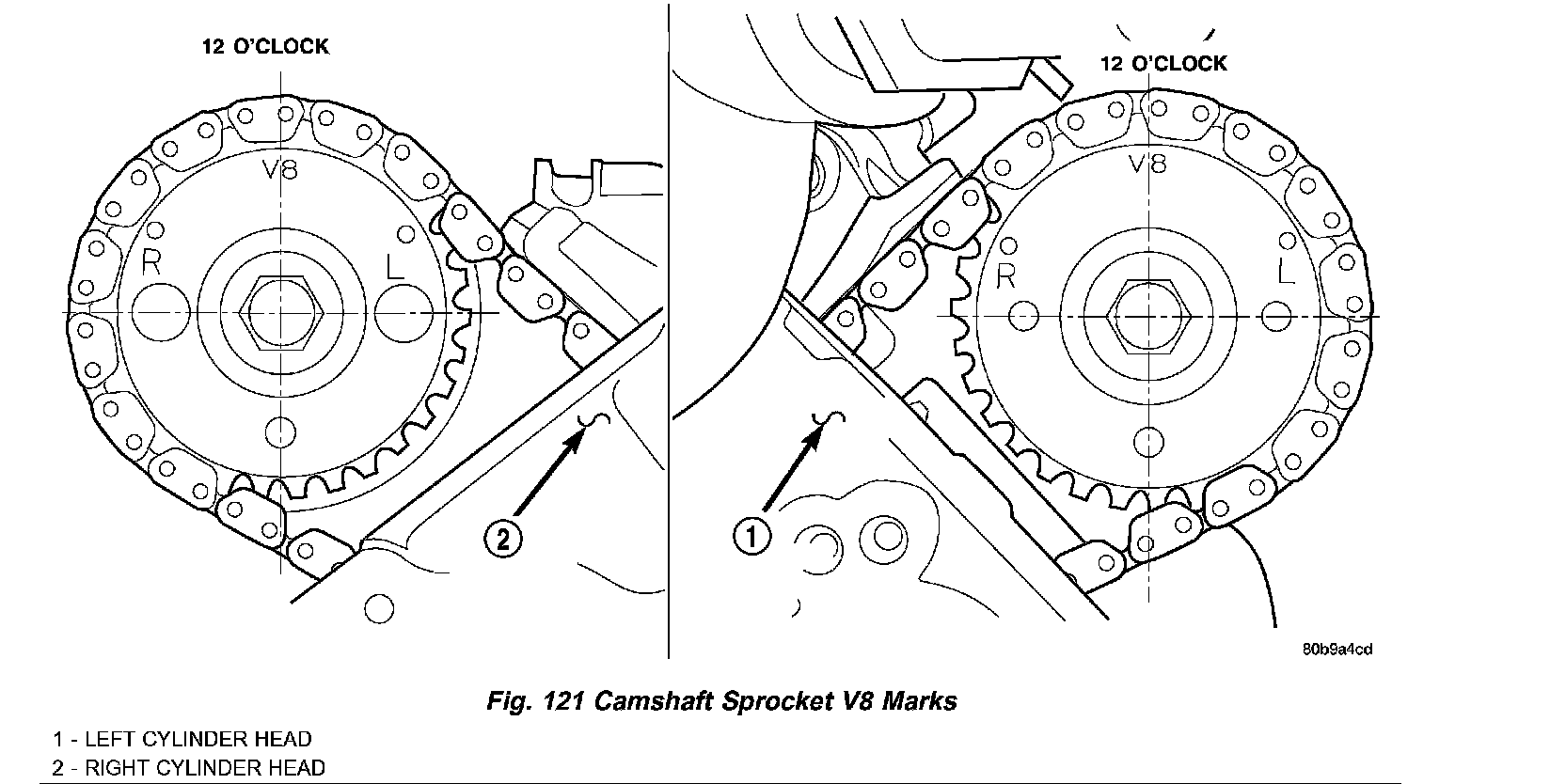 12 O'CLOCK

V8

R

L

2

12 O'CLOCK

V8

R

L

1

80b9a4cd

Fig. 121 Camshaft Sprocket V8 Marks

1 - LEFT CYLINDER HEAD
2 - RIGHT CYLINDER HEAD