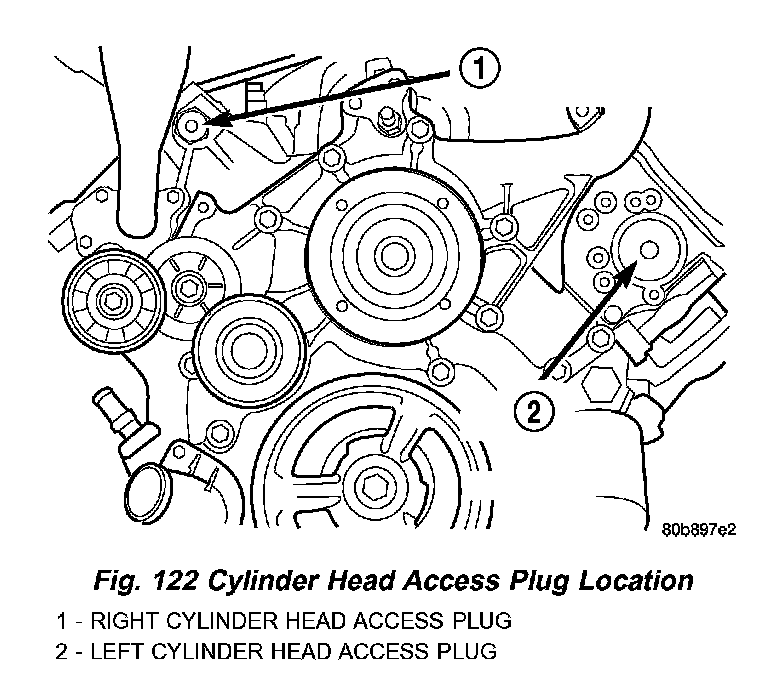 1

2

80b897e2

Fig. 122 Cylinder Head Access Plug Location

1 - RIGHT CYLINDER HEAD ACCESS PLUG
2 - LEFT CYLINDER HEAD ACCESS PLUG