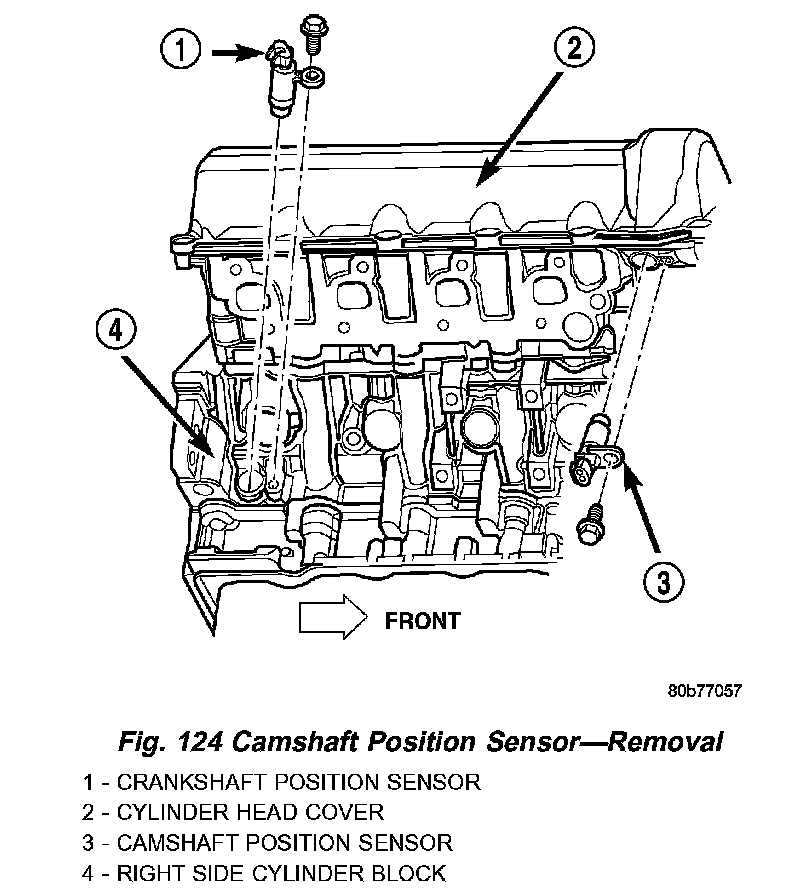 1

2

4

3

FRONT

80b77057

Fig. 124 Camshaft Position Sensor—Removal

1 - CRANKSHAFT POSITION SENSOR
2 - CYLINDER HEAD COVER
3 - CAMSHAFT POSITION SENSOR
4 - RIGHT SIDE CYLINDER BLOCK