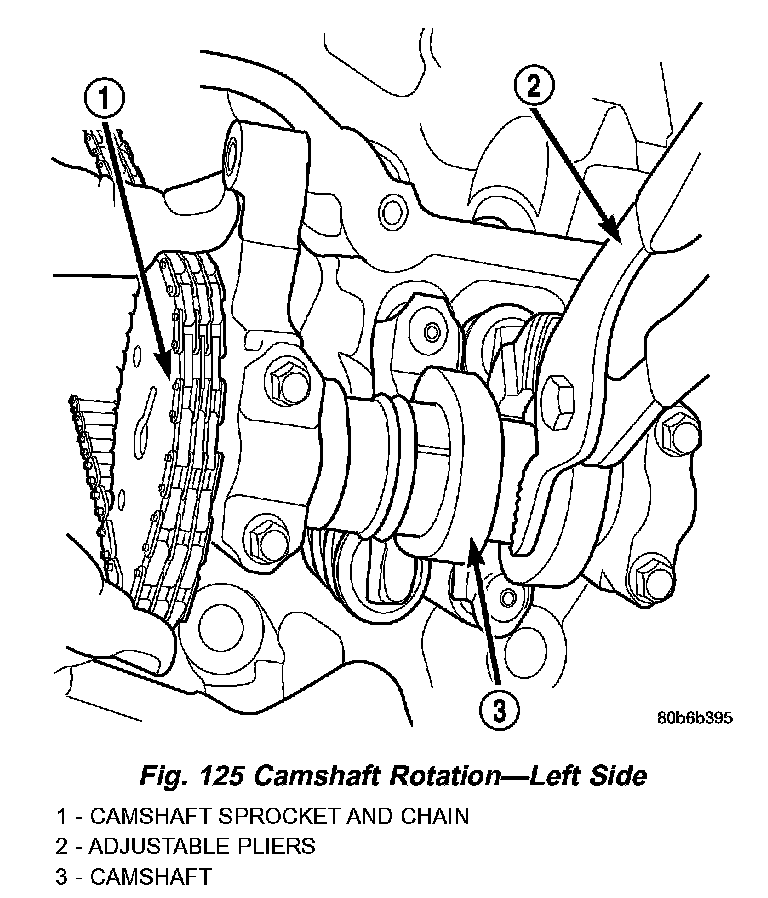 1

2

3

80b6b395

Fig. 125 Camshaft Rotation—Left Side

1 - CAMSHAFT SPROCKET AND CHAIN
2 - ADJUSTABLE PLIERS
3 - CAMSHAFT