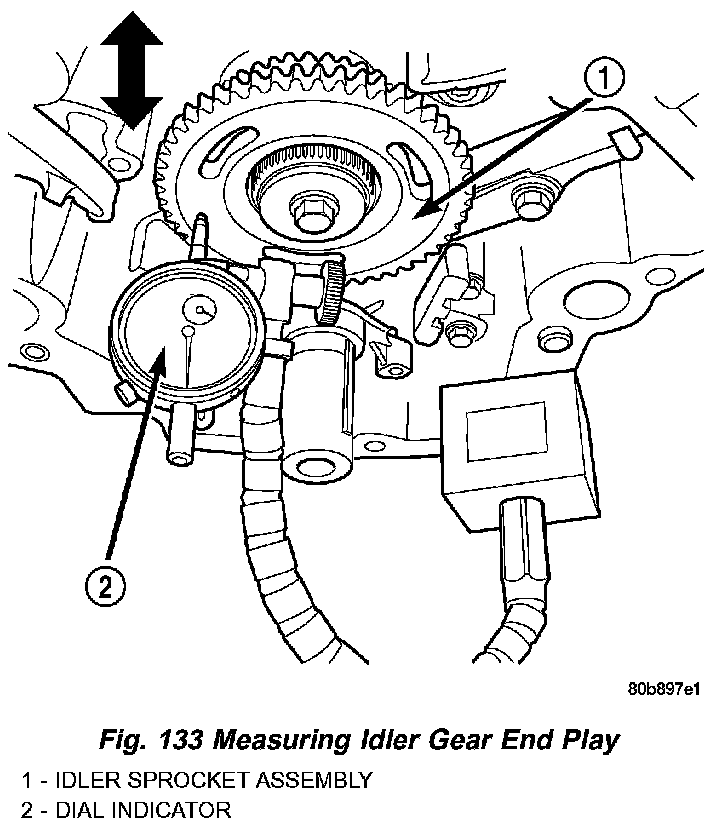 1

2

80b897e1

Fig. 133 Measuring Idler Gear End Play

1 - IDLER SPROCKET ASSEMBLY
2 - DIAL INDICATOR