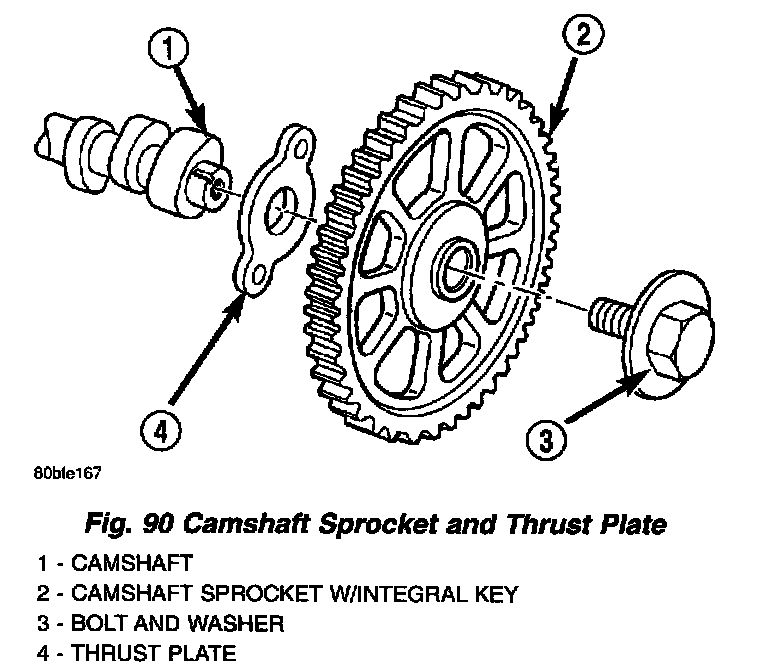 1

2

4

3

80bfe167

Fig. 90 Camshaft Sprocket and Thrust Plate

1 - CAMSHAFT
2 - CAMSHAFT SPROCKET W/INTEGRAL KEY
3 - BOLT AND WASHER
4 - THRUST PLATE