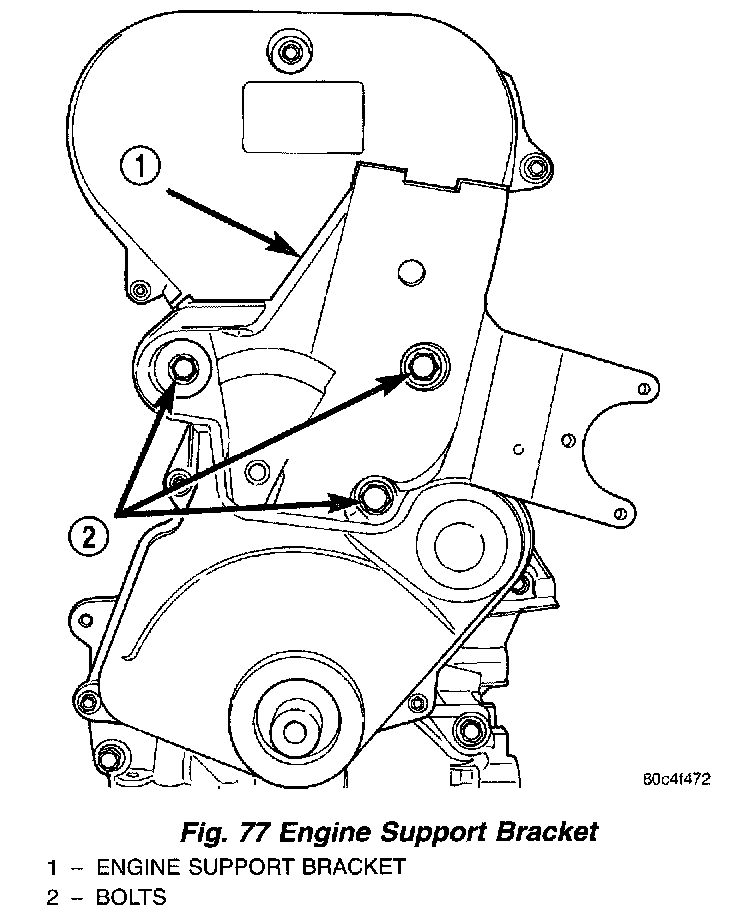 1

2

80c4f472

Fig. 77 Engine Support Bracket

1 – ENGINE SUPPORT BRACKET
2 – BOLTS