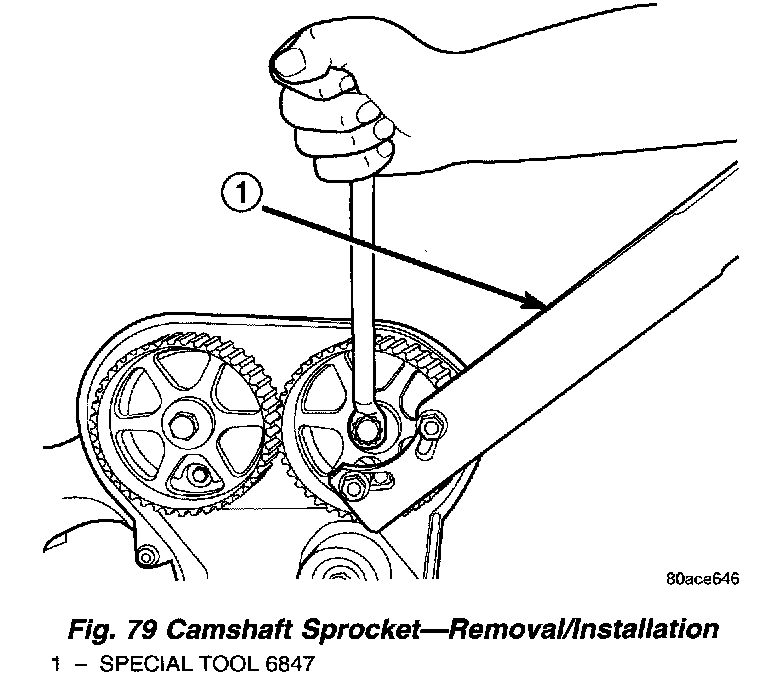 1

80ace646

Fig. 79 Camshaft Sprocket—Removal/Installation

1 – SPECIAL TOOL 6847