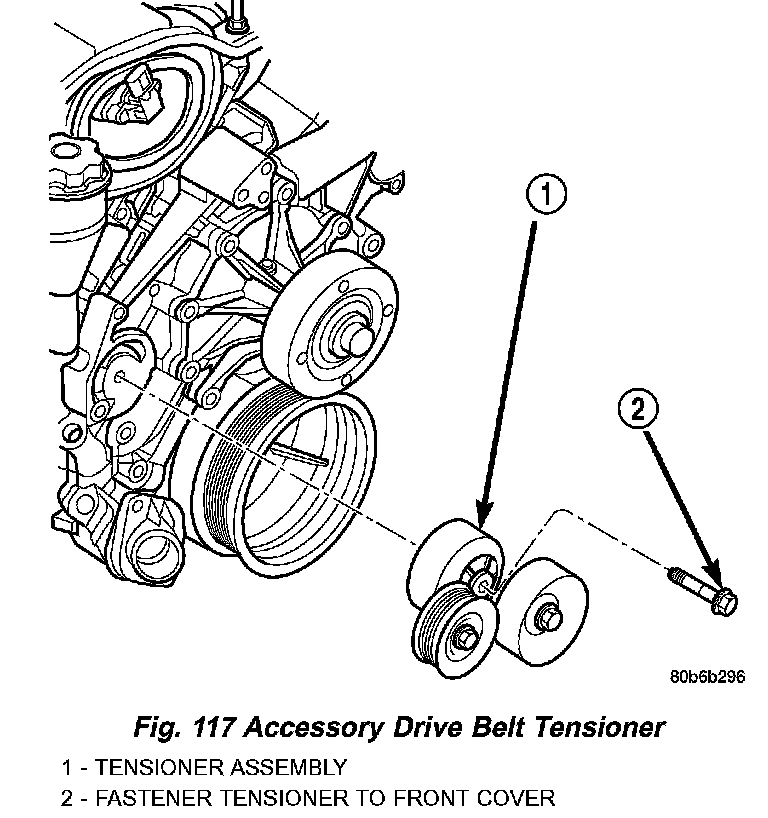 1

2

80b6b296

Fig. 117 Accessory Drive Belt Tensioner

1 - TENSIONER ASSEMBLY
2 - FASTENER TENSIONER TO FRONT COVER