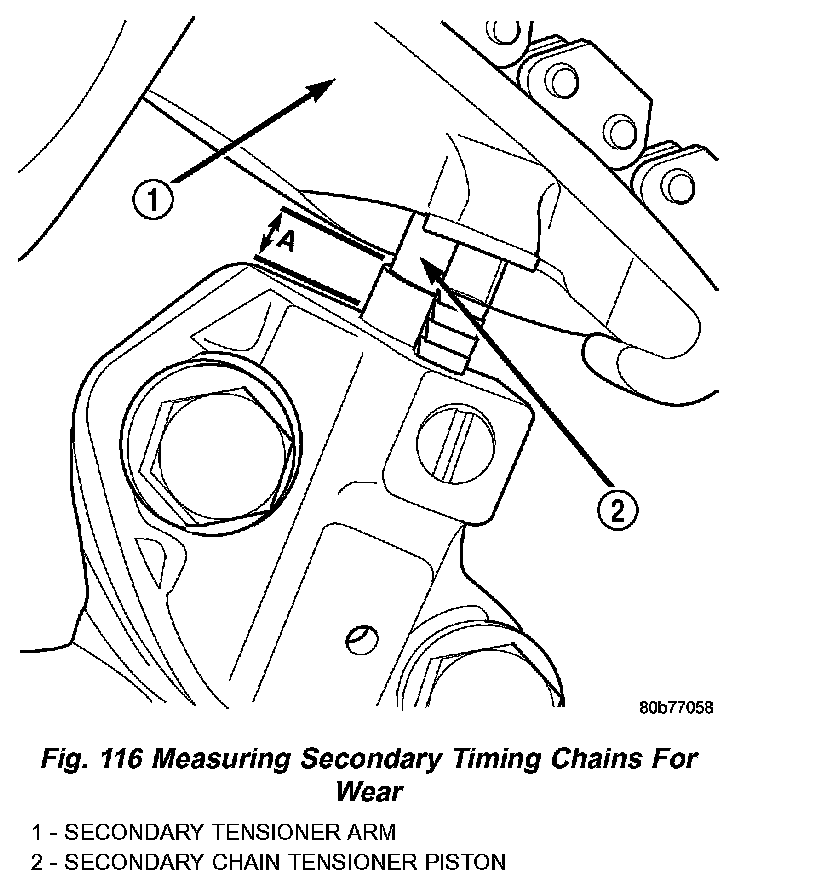 1

A

2

80b77058

Fig. 116 Measuring Secondary Timing Chains For Wear

1 - SECONDARY TENSIONER ARM
2 - SECONDARY CHAIN TENSIONER PISTON