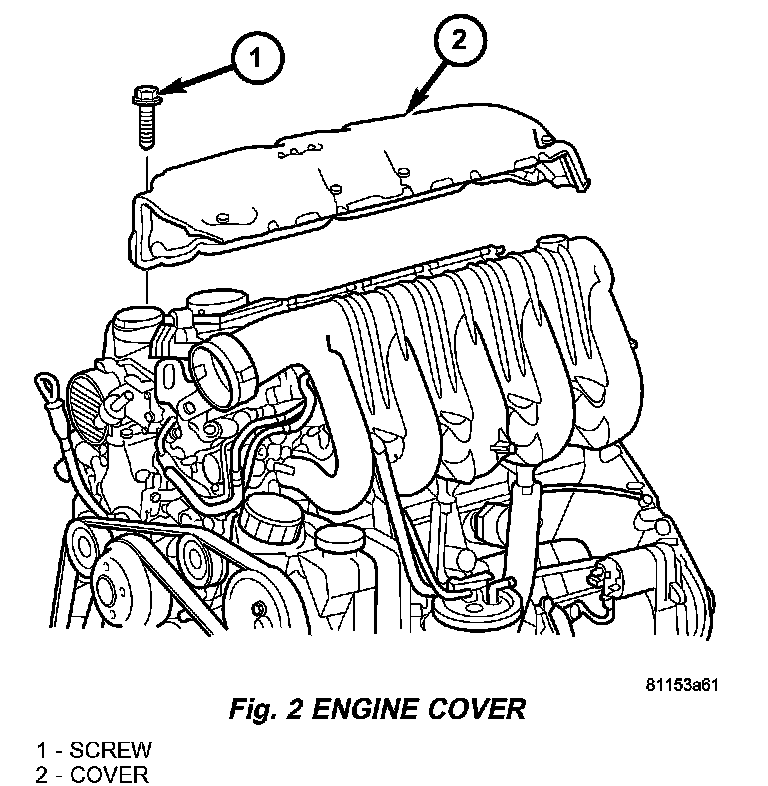 1

2

81153a61

Fig. 2 ENGINE COVER

1 - SCREW
2 - COVER