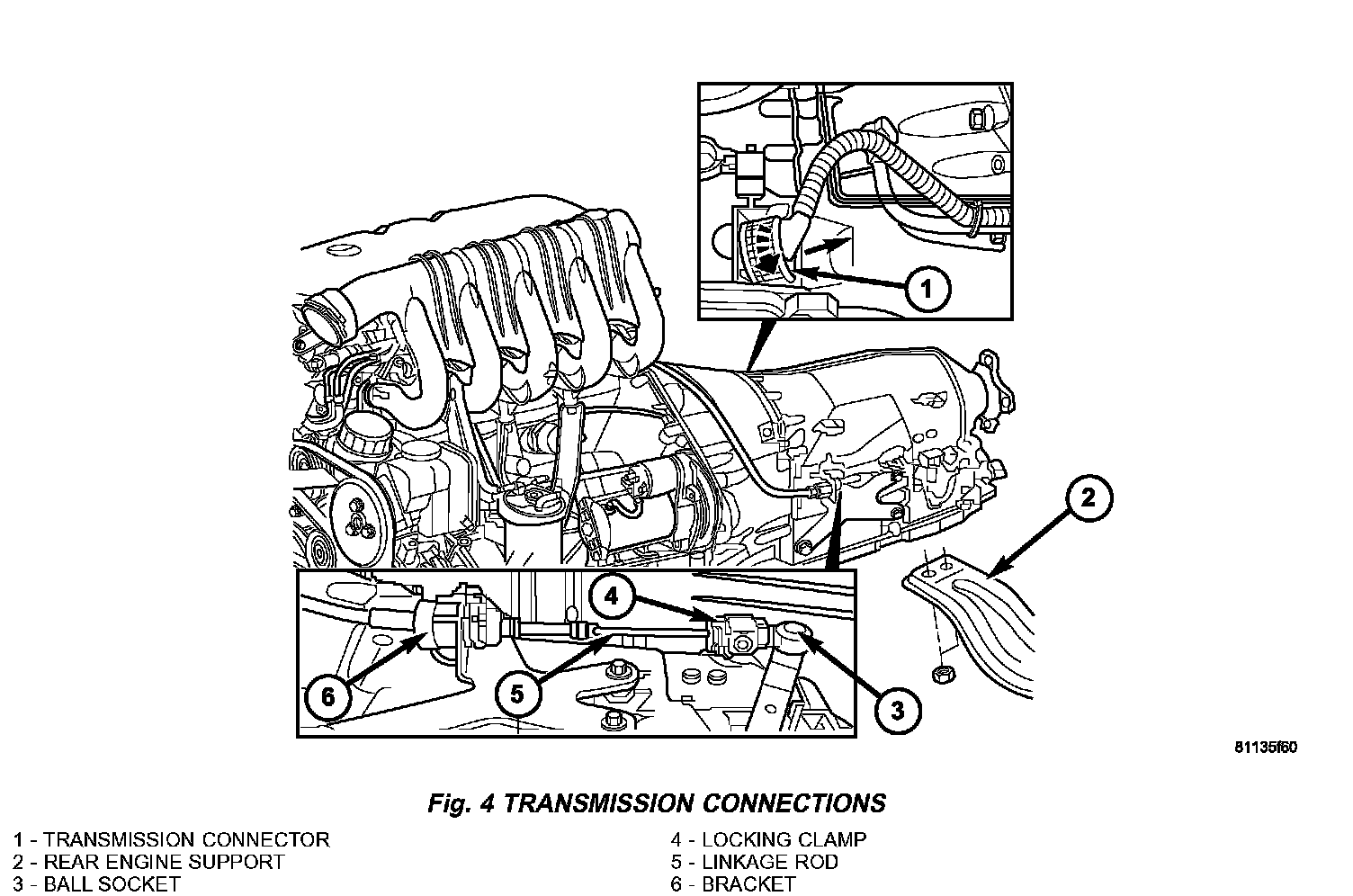 1

2

4

6

5

3

81135f60

Fig. 4 TRANSMISSION CONNECTIONS

1 - TRANSMISSION CONNECTOR
2 - REAR ENGINE SUPPORT
3 - BALL SOCKET

4 - LOCKING CLAMP
5 - LINKAGE ROD
6 - BRACKET