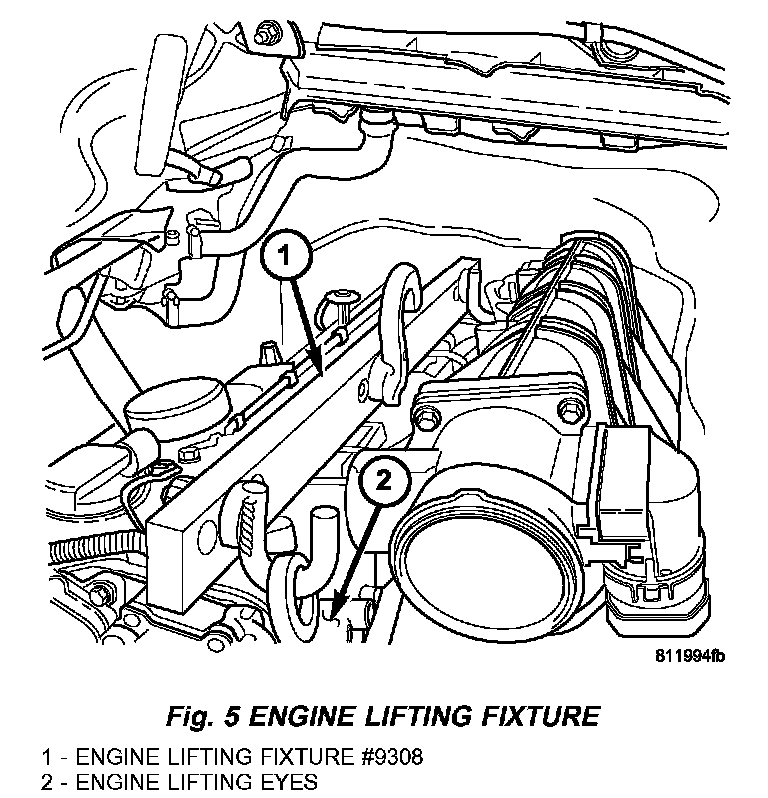 1

2

811994fb

Fig. 5 ENGINE LIFTING FIXTURE

1 - ENGINE LIFTING FIXTURE #9308
2 - ENGINE LIFTING EYES