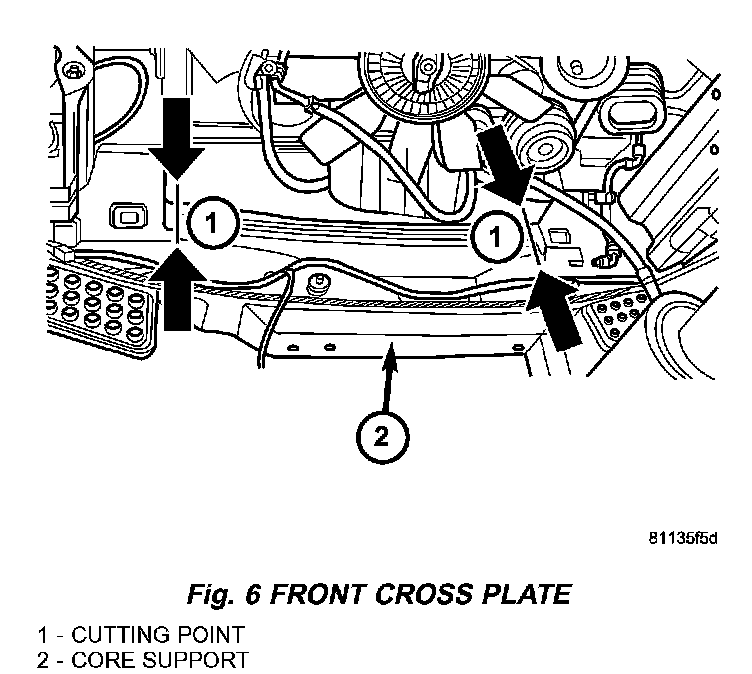 1

1

2

81135f5d

Fig. 6 FRONT CROSS PLATE

1 - CUTTING POINT
2 - CORE SUPPORT