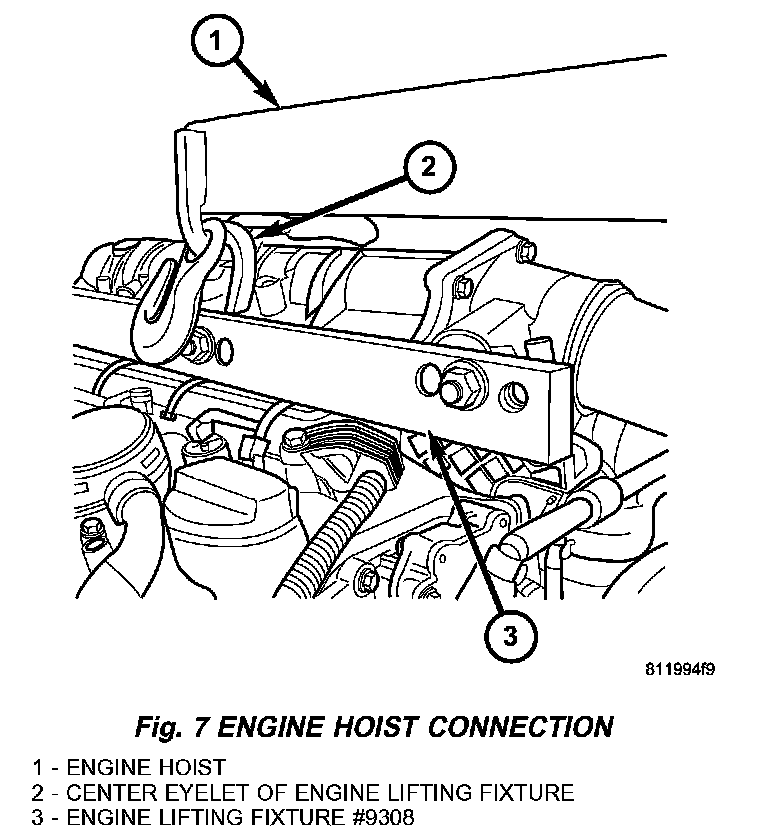 1

2

3

811994f9

Fig. 7 ENGINE HOIST CONNECTION

1 - ENGINE HOIST
2 - CENTER EYELET OF ENGINE LIFTING FIXTURE
3 - ENGINE LIFTING FIXTURE #9308