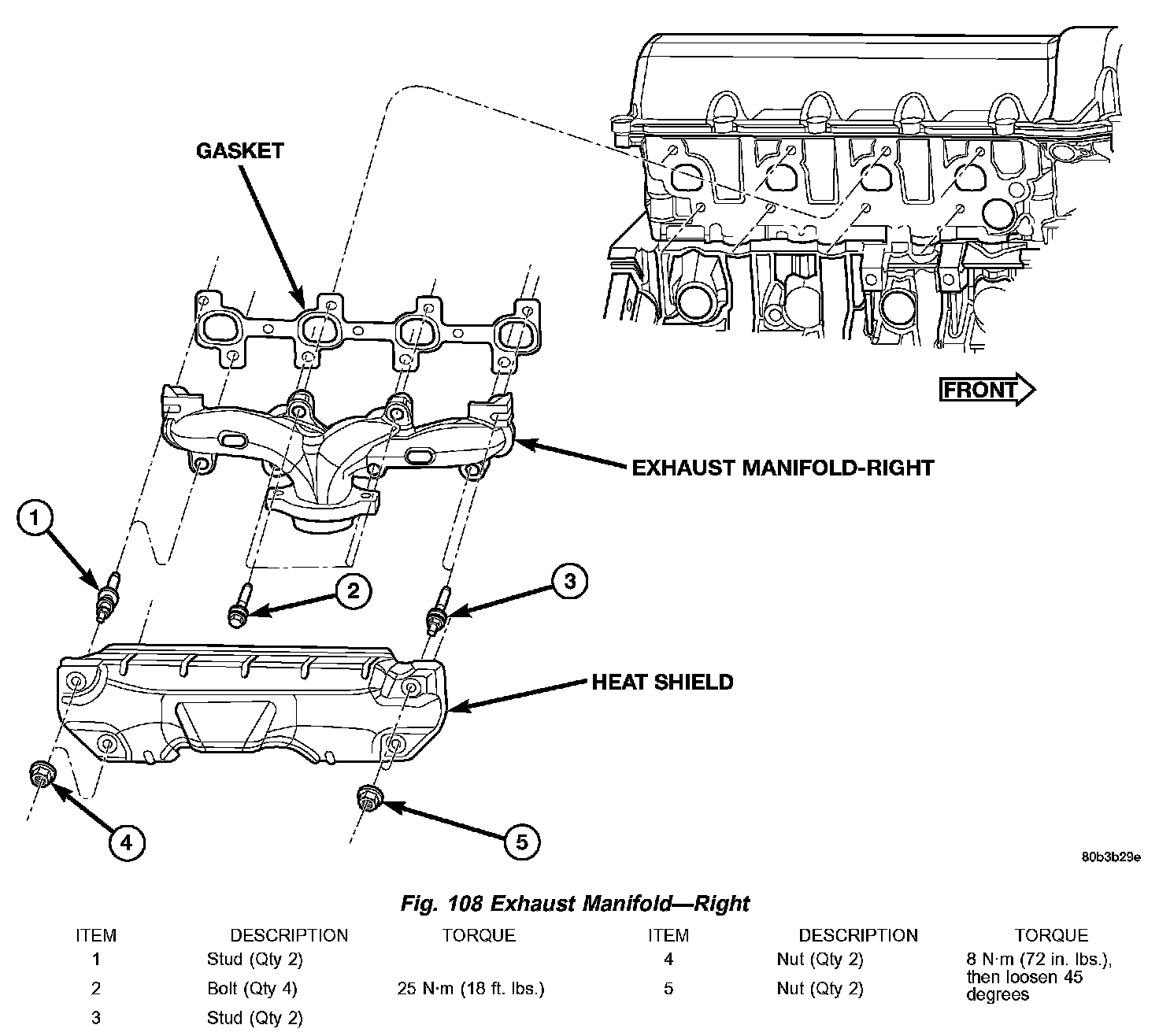 GASKET

FRONT

EXHAUST MANIFOLD-RIGHT

1

2

3

HEAT SHIELD

4

5

80b3b29e

Fig. 108 Exhaust Manifold—Right

| ITEM | DESCRIPTION | TORQUE | ITEM | DESCRIPTION | TORQUE |
|---|---|---|---|---|---|
| 1 | Stud (Qty 2) | | 4 | Nut (Qty 2) | 8 N·m (72 in. lbs.), then loosen 45 degrees |
| 2 | Bolt (Qty 4) | 25 N·m (18 ft. lbs.) | 5 | Nut (Qty 2) | |
| 3 | Stud (Qty 2) | | | | |