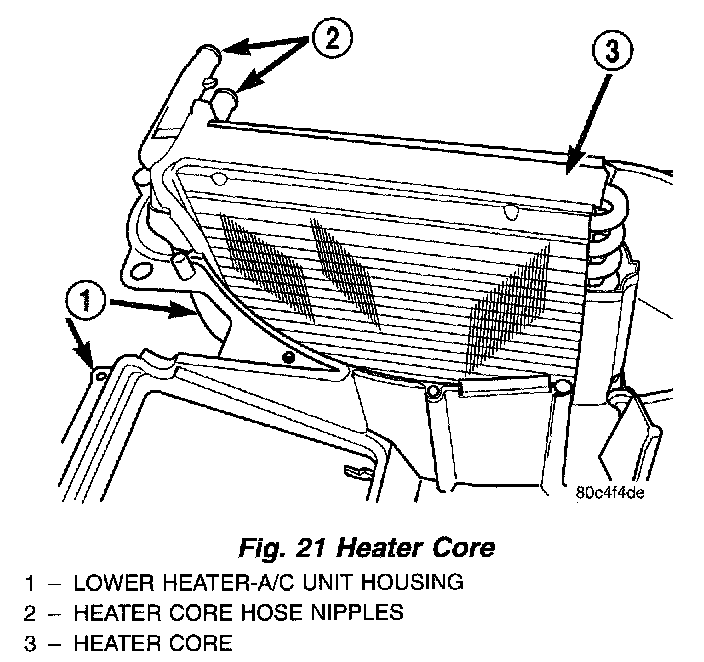 2

3

1

80c4f4de

Fig. 21 Heater Core

1 – LOWER HEATER-A/C UNIT HOUSING
2 – HEATER CORE HOSE NIPPLES
3 – HEATER CORE