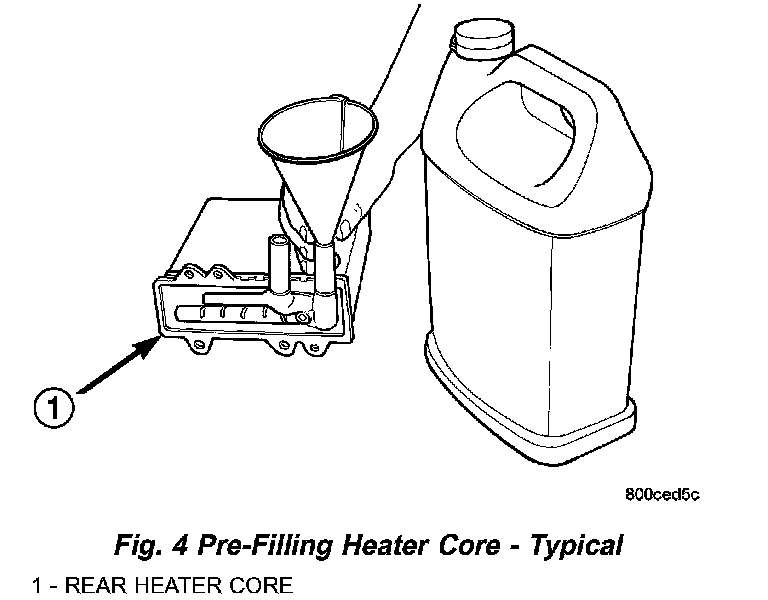 1

800ced5c

Fig. 4 Pre-Filling Heater Core - Typical

1 - REAR HEATER CORE