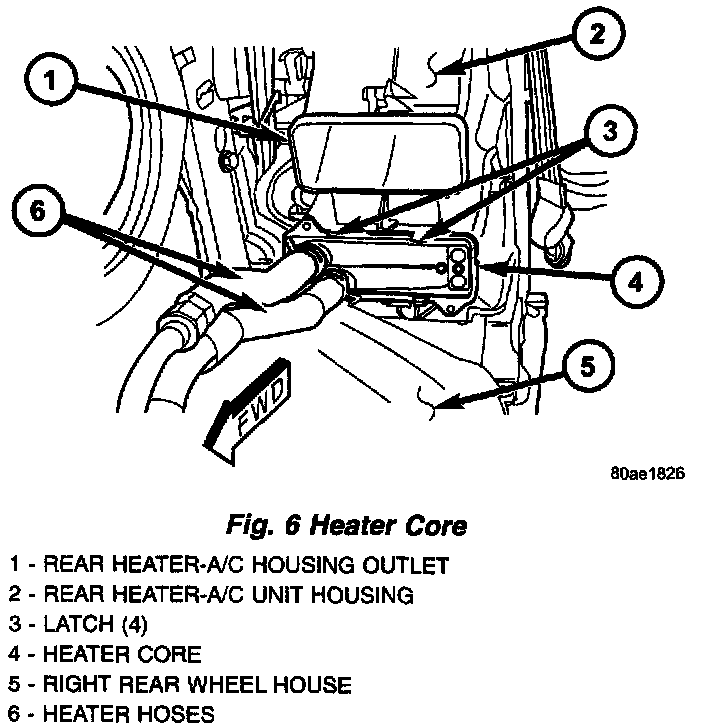 1
2
3
6
4
5
FWD

80ae1826

Fig. 6 Heater Core

1 - REAR HEATER-A/C HOUSING OUTLET
2 - REAR HEATER-A/C UNIT HOUSING
3 - LATCH (4)
4 - HEATER CORE
5 - RIGHT REAR WHEEL HOUSE
6 - HEATER HOSES