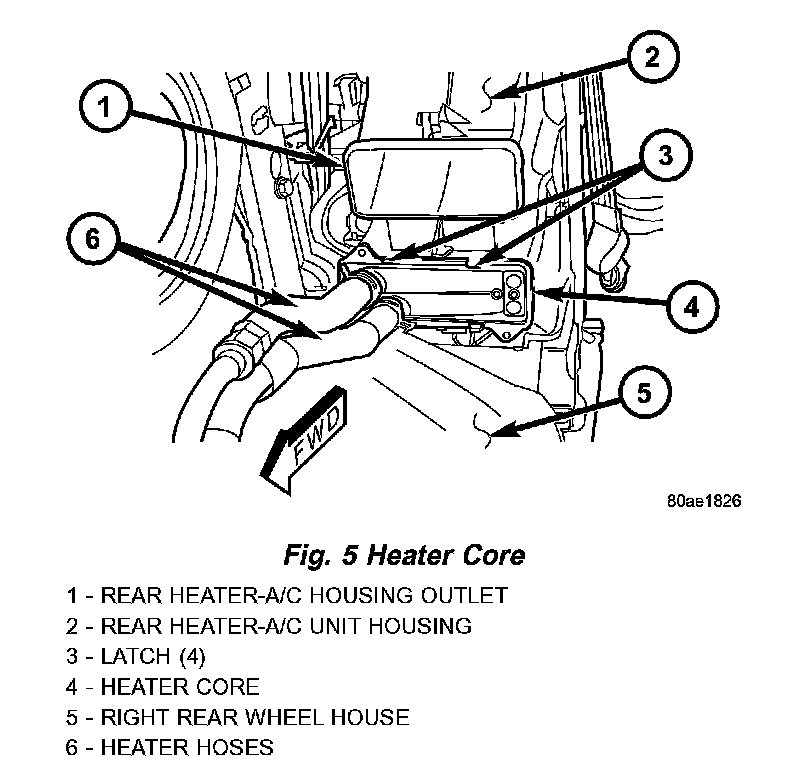 2

1

3

6

4

5

FWD

80ae1826

Fig. 5 Heater Core

1 - REAR HEATER-A/C HOUSING OUTLET
2 - REAR HEATER-A/C UNIT HOUSING
3 - LATCH (4)
4 - HEATER CORE
5 - RIGHT REAR WHEEL HOUSE
6 - HEATER HOSES