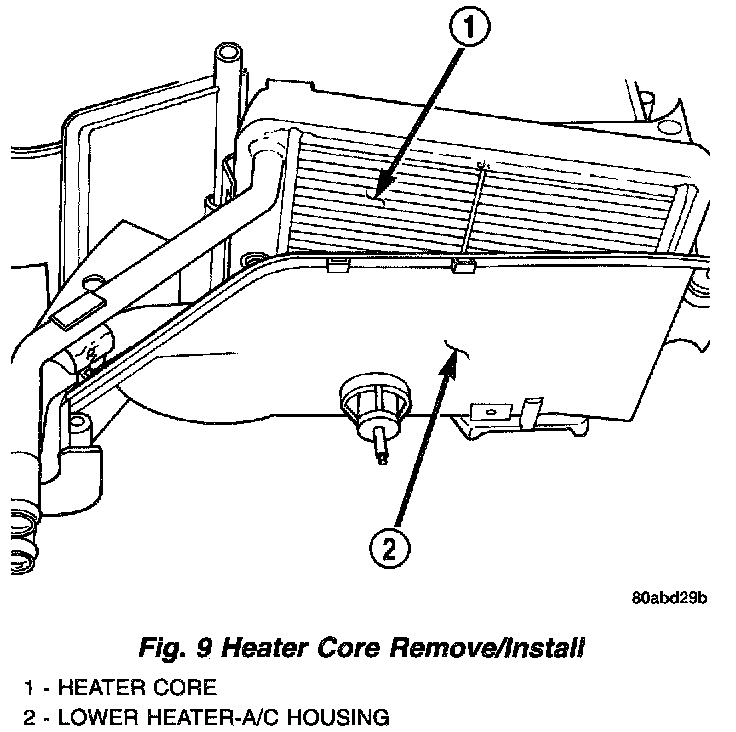 1

2

80abd29b

Fig. 9 Heater Core Remove/Install

1 - HEATER CORE
2 - LOWER HEATER-A/C HOUSING