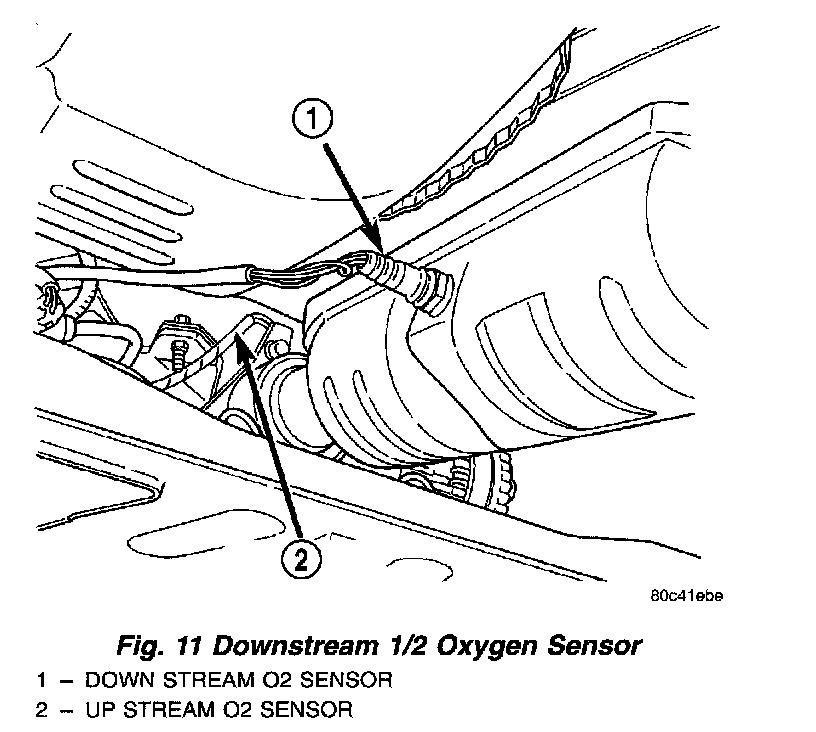 1

2

80c41ebe

Fig. 11 Downstream 1/2 Oxygen Sensor

1 – DOWN STREAM O2 SENSOR
2 – UP STREAM O2 SENSOR