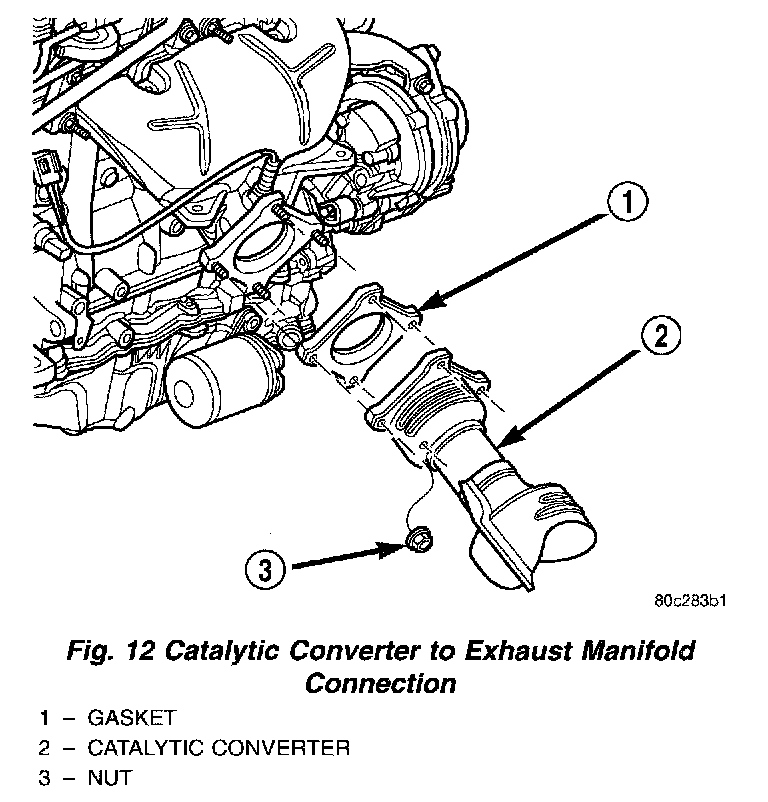 1

2

3

80c283b1

Fig. 12 Catalytic Converter to Exhaust Manifold Connection

1 – GASKET
2 – CATALYTIC CONVERTER
3 – NUT