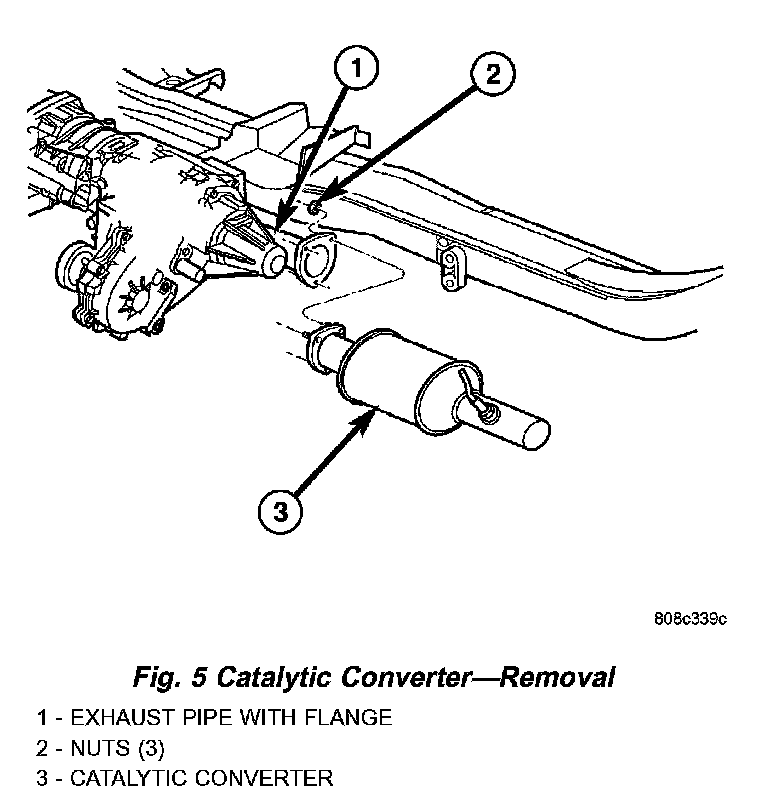 1

2

3

808c339c

Fig. 5 Catalytic Converter—Removal

1 - EXHAUST PIPE WITH FLANGE
2 - NUTS (3)
3 - CATALYTIC CONVERTER