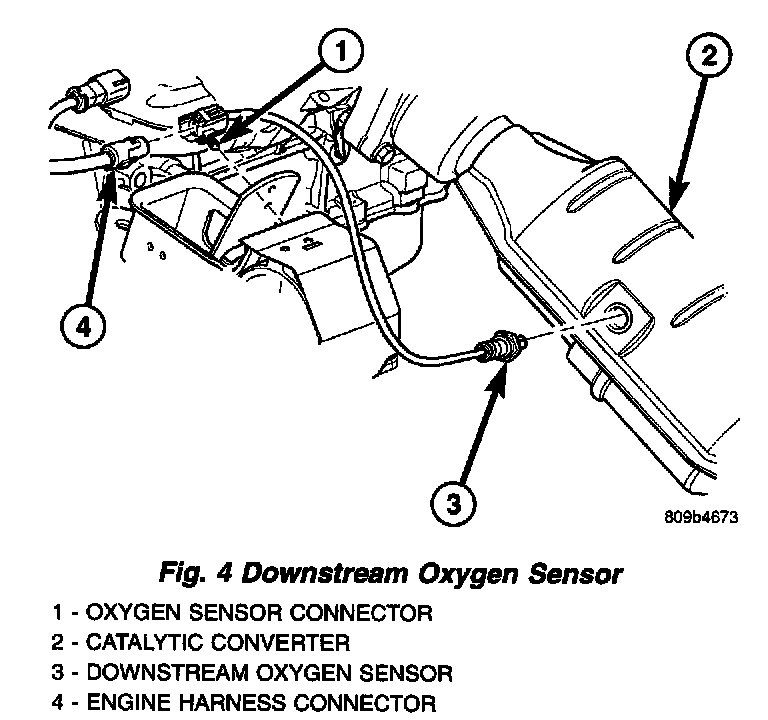 1

2

4

3

809b4673

Fig. 4 Downstream Oxygen Sensor

1 - OXYGEN SENSOR CONNECTOR
2 - CATALYTIC CONVERTER
3 - DOWNSTREAM OXYGEN SENSOR
4 - ENGINE HARNESS CONNECTOR