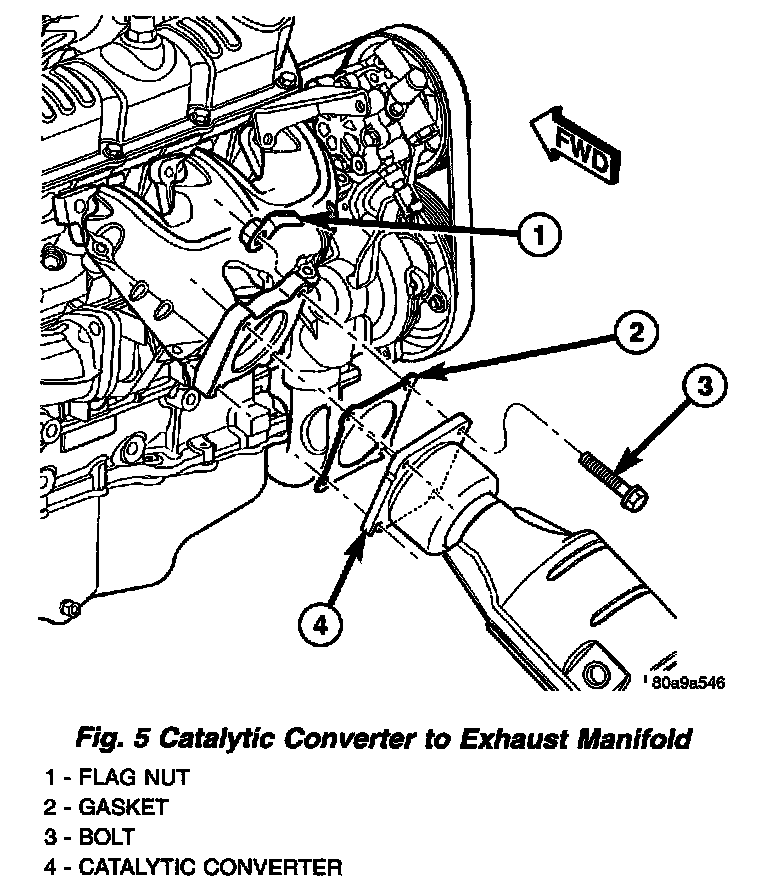 FWD

1

2

3

4

80a9a546

Fig. 5 Catalytic Converter to Exhaust Manifold

1 - FLAG NUT
2 - GASKET
3 - BOLT
4 - CATALYTIC CONVERTER