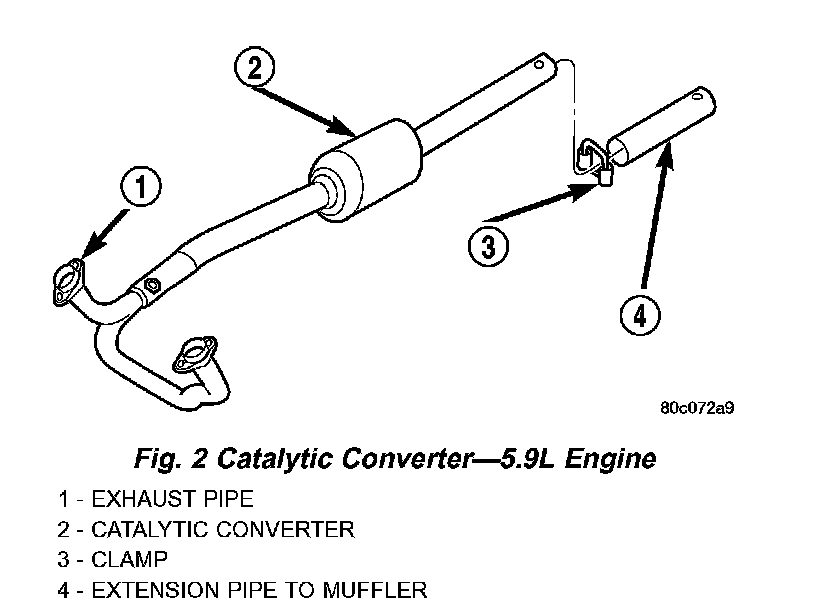 2

1

3

4

80c072a9

Fig. 2 Catalytic Converter—5.9L Engine

1 - EXHAUST PIPE
2 - CATALYTIC CONVERTER
3 - CLAMP
4 - EXTENSION PIPE TO MUFFLER