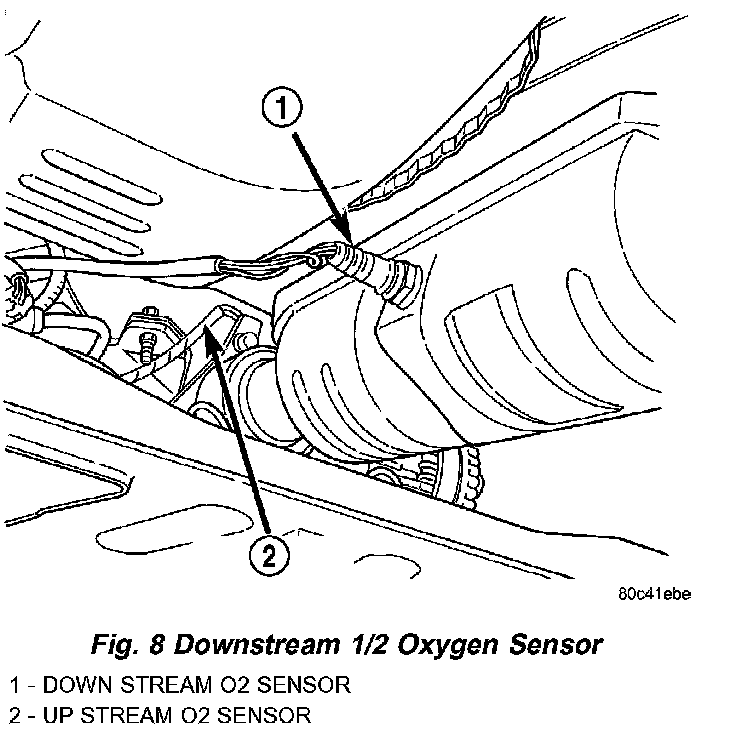 1

2

80c41ebe

Fig. 8 Downstream 1/2 Oxygen Sensor

1 - DOWN STREAM O2 SENSOR
2 - UP STREAM O2 SENSOR