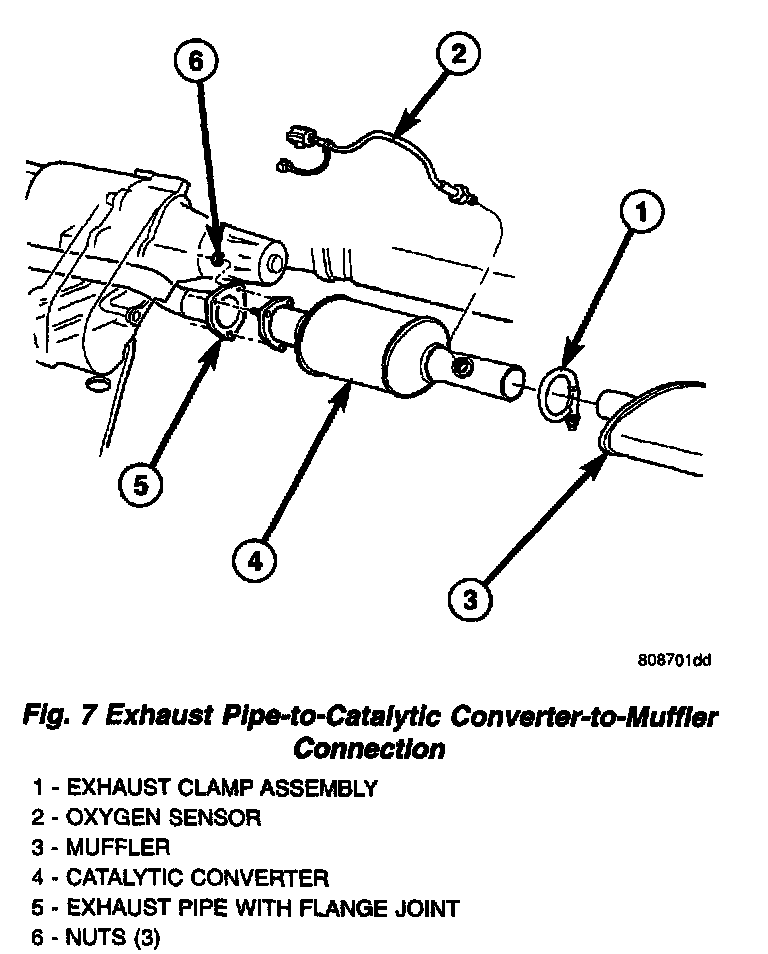 6

2

1

5

4

3

808701dd

Fig. 7 Exhaust Pipe-to-Catalytic Converter-to-Muffler Connection

1 - EXHAUST CLAMP ASSEMBLY
2 - OXYGEN SENSOR
3 - MUFFLER
4 - CATALYTIC CONVERTER
5 - EXHAUST PIPE WITH FLANGE JOINT
6 - NUTS (3)