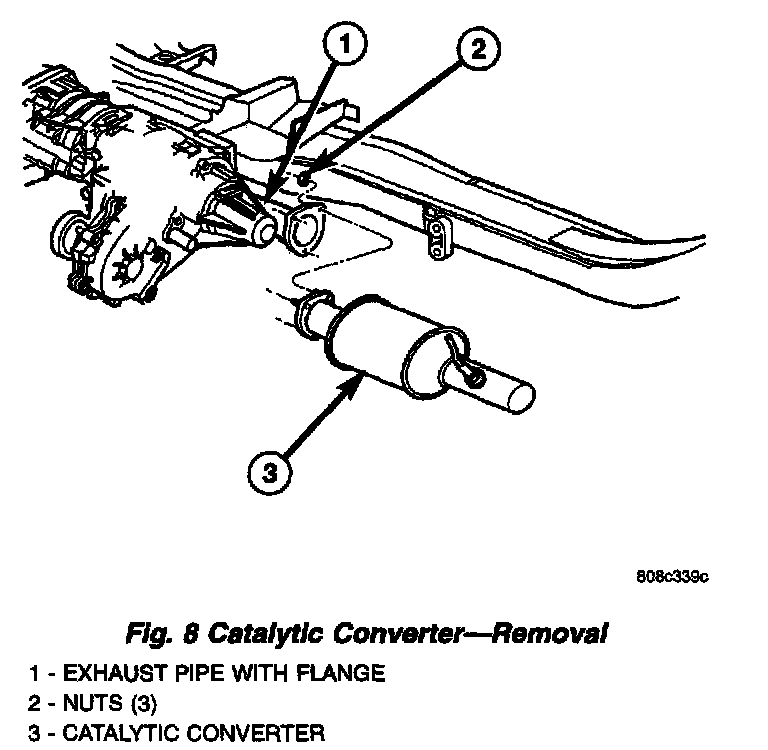 1

2

3

808c339c

Fig. 8 Catalytic Converter—Removal

1 - EXHAUST PIPE WITH FLANGE
2 - NUTS (3)
3 - CATALYTIC CONVERTER