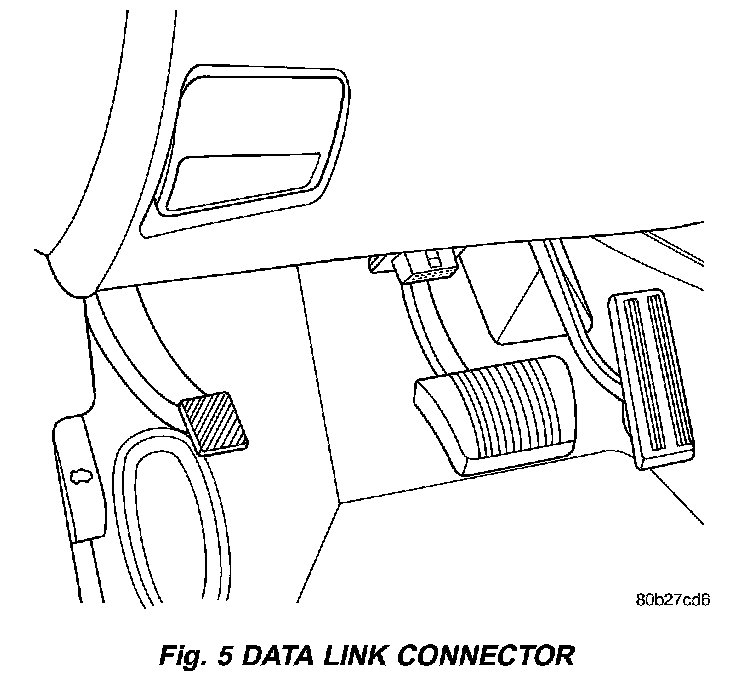 80b27cd6

Fig. 5 DATA LINK CONNECTOR