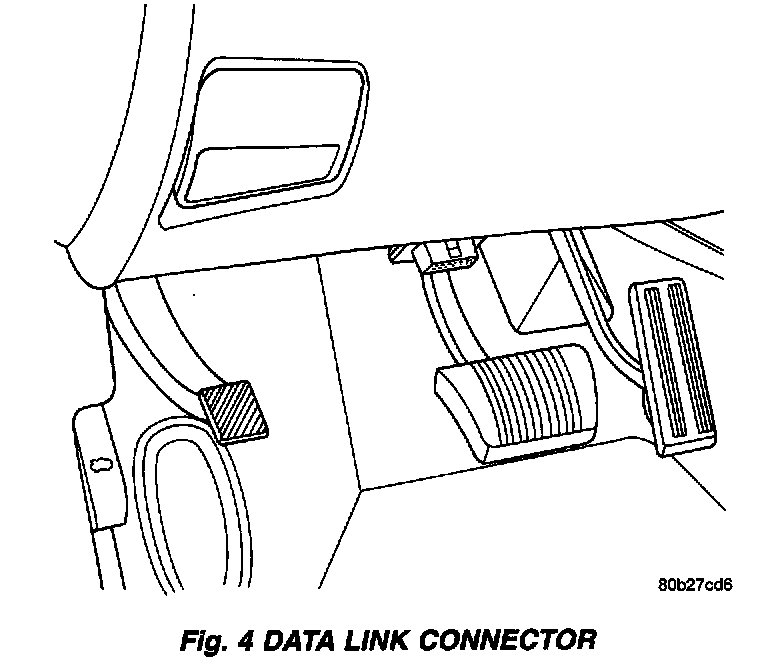 80b27cd6

Fig. 4 DATA LINK CONNECTOR