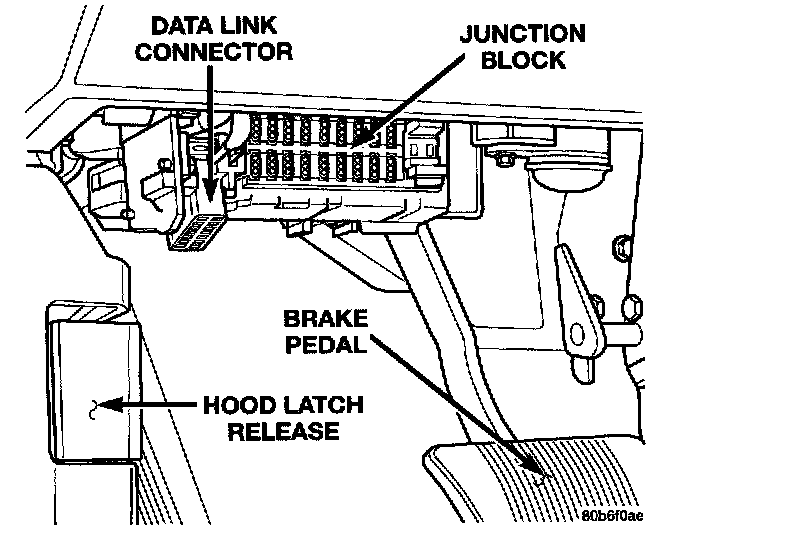 DATA LINK CONNECTOR

JUNCTION BLOCK

BRAKE PEDAL

HOOD LATCH RELEASE

80b6f0ae