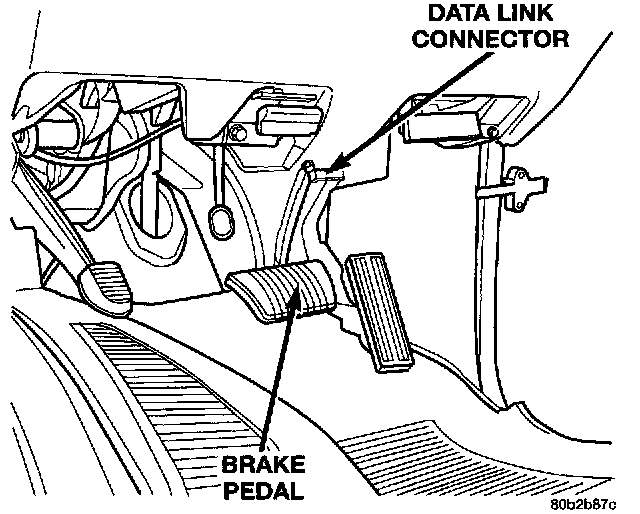 DATA LINK CONNECTOR

BRAKE PEDAL

80b2b87c