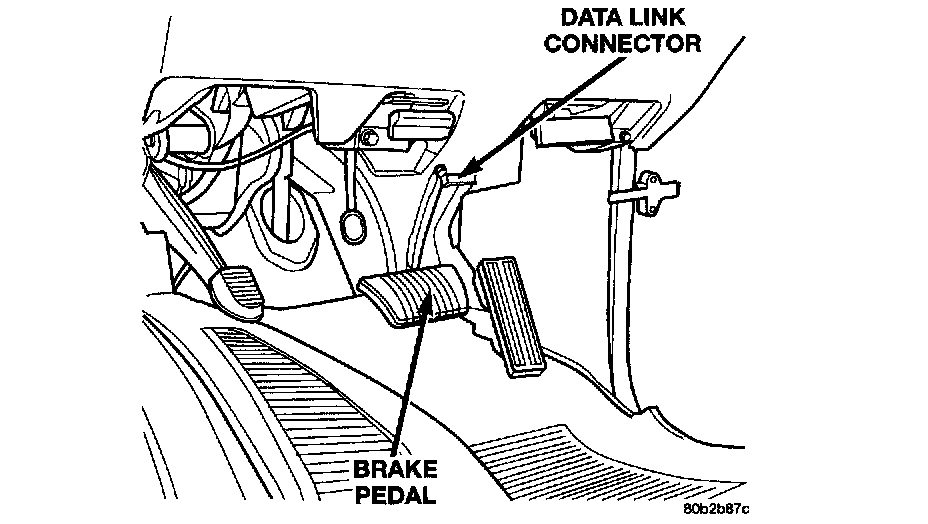 DATA LINK CONNECTOR

BRAKE PEDAL

80b2b87c