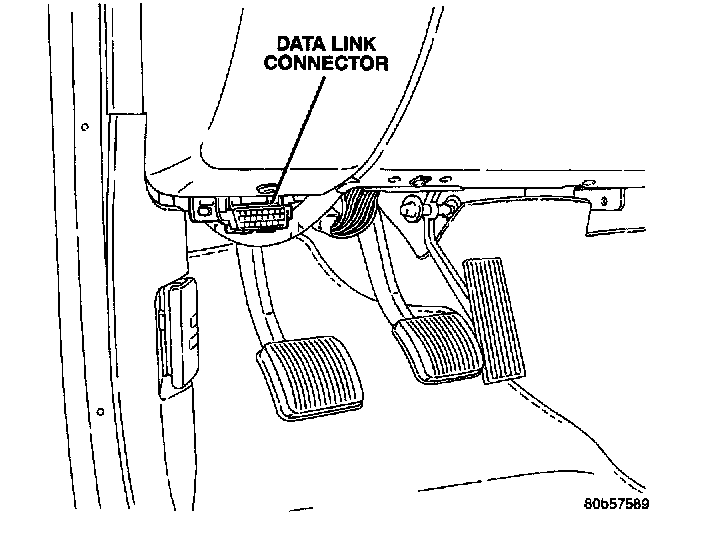 DATA LINK CONNECTOR

80b57589