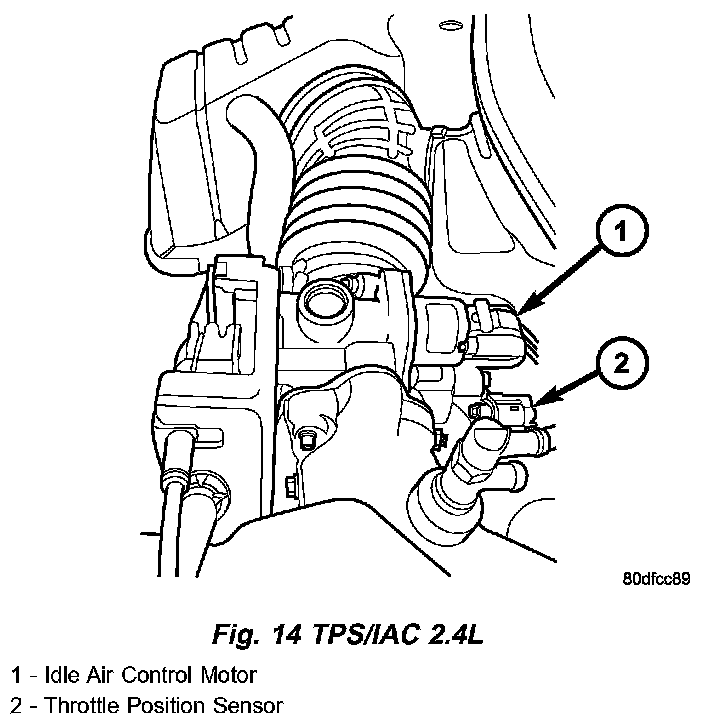 1

2

80dfcc89

Fig. 14 TPS/IAC 2.4L

1 - Idle Air Control Motor
2 - Throttle Position Sensor