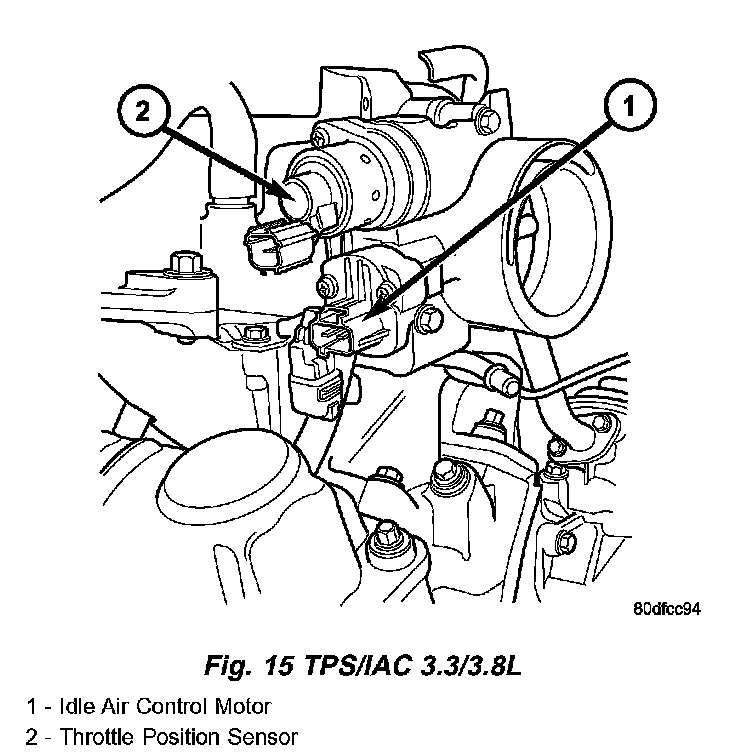 2

1

80dfcc94

Fig. 15 TPS/IAC 3.3/3.8L

1 - Idle Air Control Motor
2 - Throttle Position Sensor