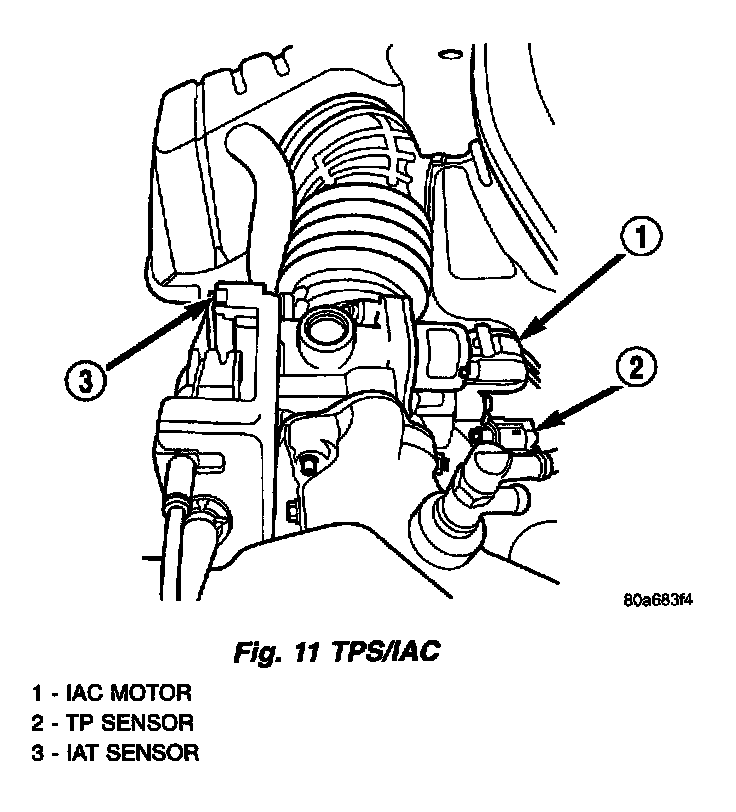 1

3

2

80a683f4

Fig. 11 TPS/IAC

1 - IAC MOTOR
2 - TP SENSOR
3 - IAT SENSOR