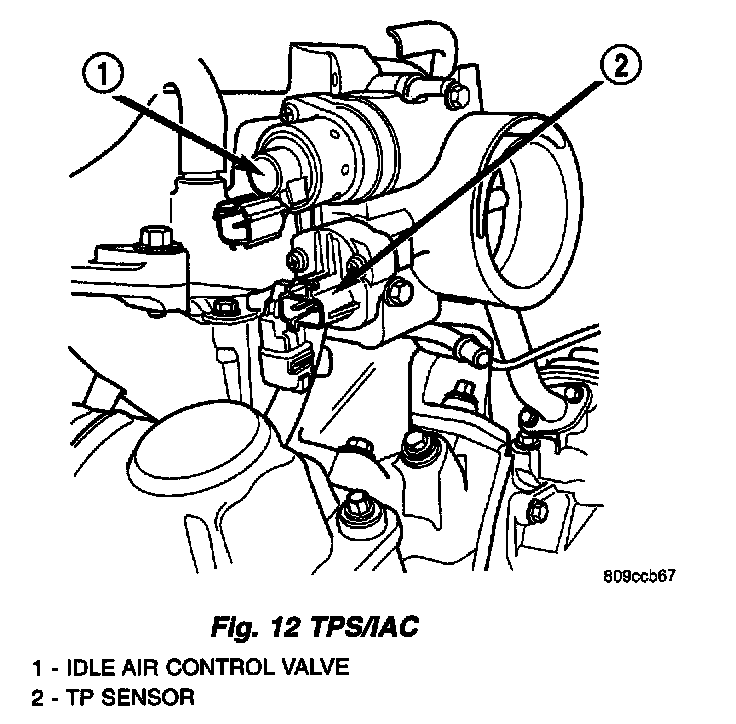 1

2

809ccb67

Fig. 12 TPS/IAC

1 - IDLE AIR CONTROL VALVE
2 - TP SENSOR